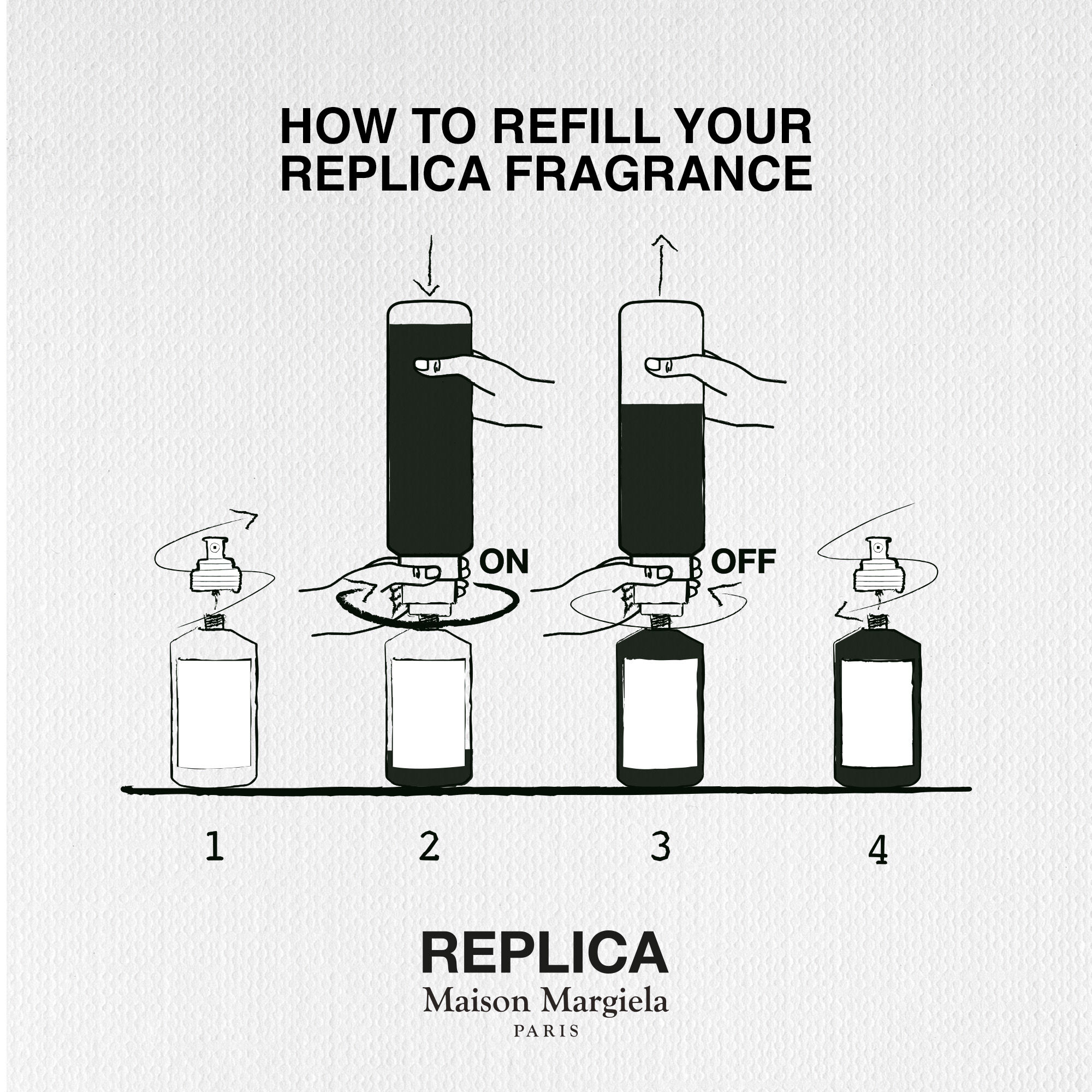 HOW TO REFILL YOUR REPLICA FRAGRANCE

ON

OFF

1

2

3

4

REPLICA
Maison Margiela
PARIS